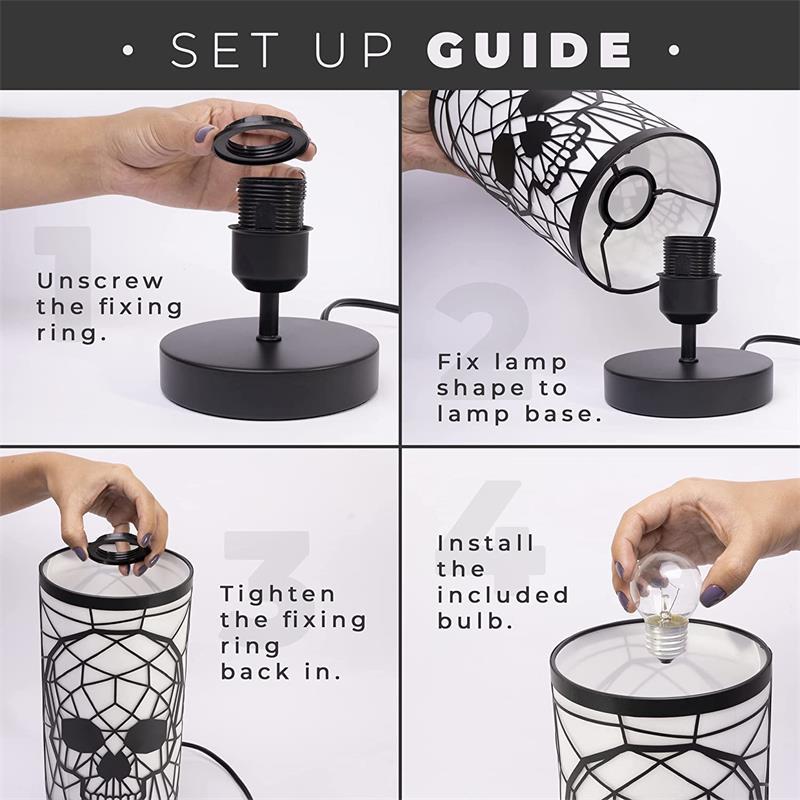 • SET UP GUIDE •

1

Unscrew the fixing ring.

2

Fix lamp shape to lamp base.

3

Tighten the fixing ring back in.

4

Install the included bulb.