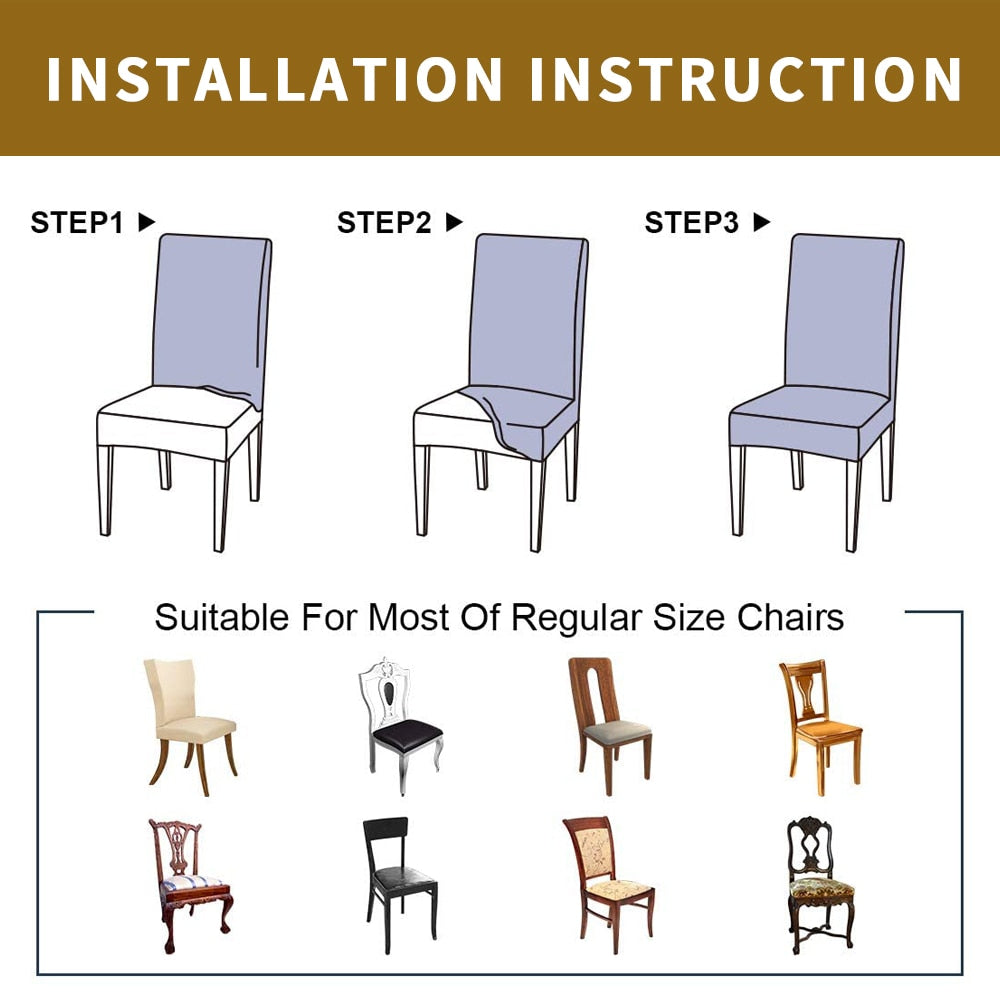 INSTALLATION INSTRUCTION

STEP1 ▶

STEP2 ▶

STEP3 ▶

Suitable For Most Of Regular Size Chairs