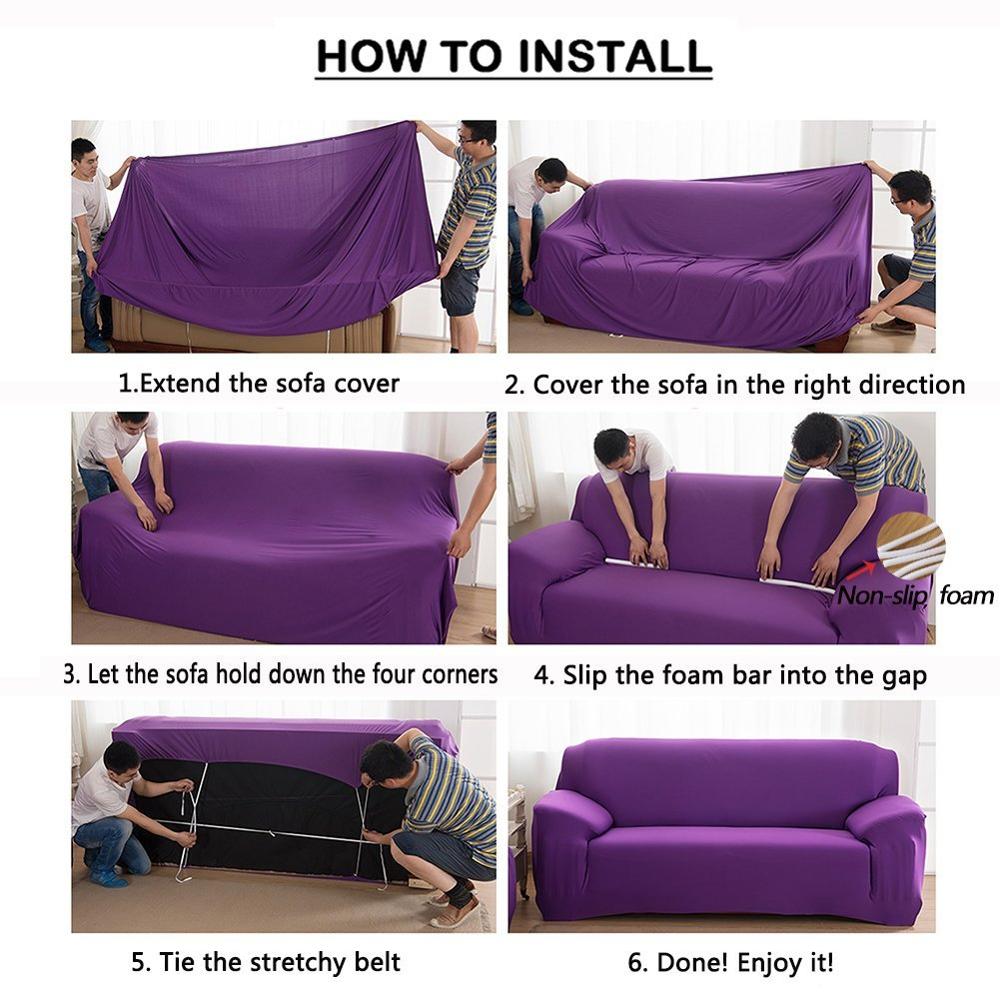 HOW TO INSTALL

1.Extend the sofa cover

2. Cover the sofa in the right direction

3. Let the sofa hold down the four corners

Non-slip foam

4. Slip the foam bar into the gap

5. Tie the stretchy belt

6. Done! Enjoy it!