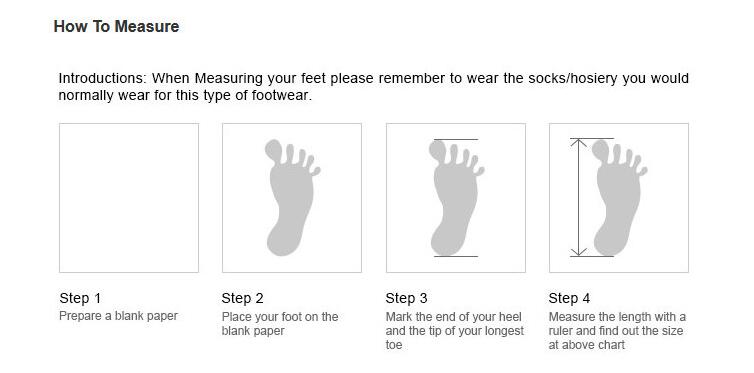 How To Measure

Introductions: When Measuring your feet please remember to wear the socks/hosiery you would normally wear for this type of footwear.

Step 1
Prepare a blank paper

Step 2
Place your foot on the blank paper

Step 3
Mark the end of your heel and the tip of your longest toe

Step 4
Measure the length with a ruler and find out the size at above chart