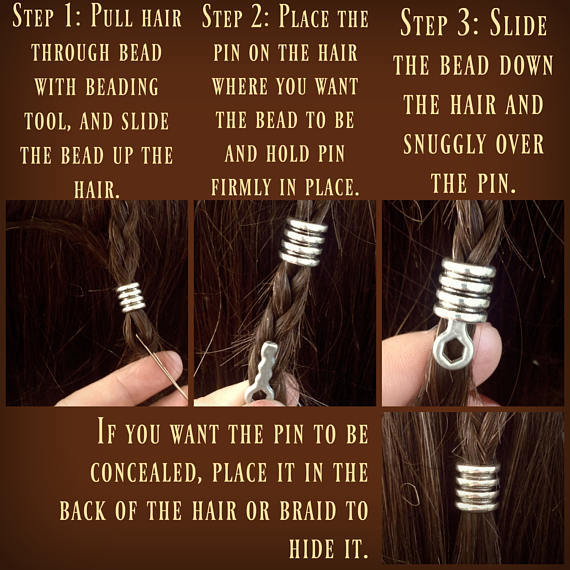 Step 1: Pull hair through bead with beading tool, and slide the bead up the hair.

Step 2: Place the pin on the hair where you want the bead to be and hold pin firmly in place.

Step 3: Slide the bead down the hair and snuggly over the pin.

If you want the pin to be concealed, place it in the back of the hair or braid to hide it.