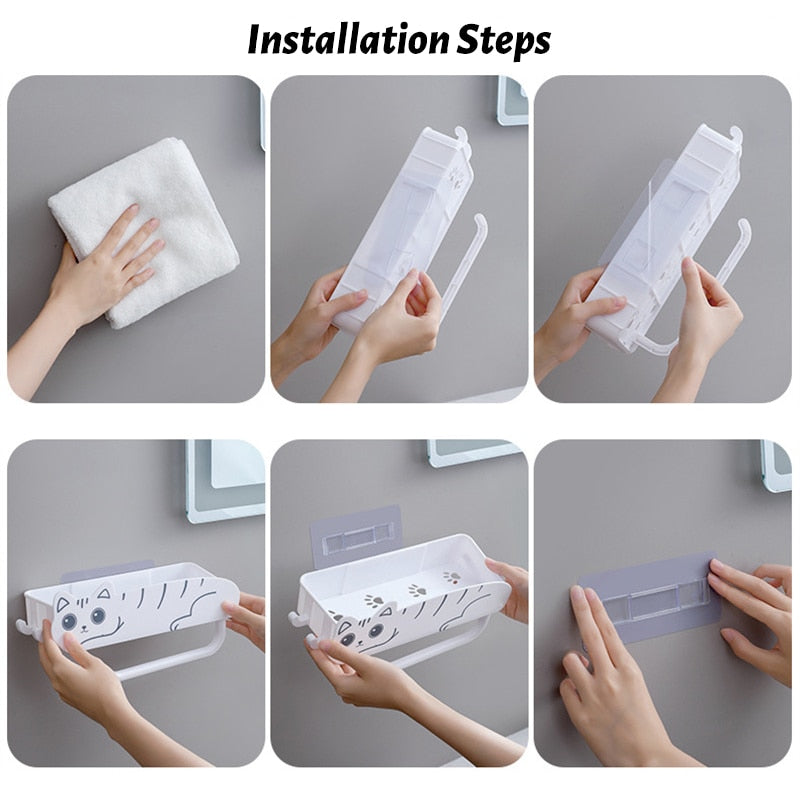 Installation Steps