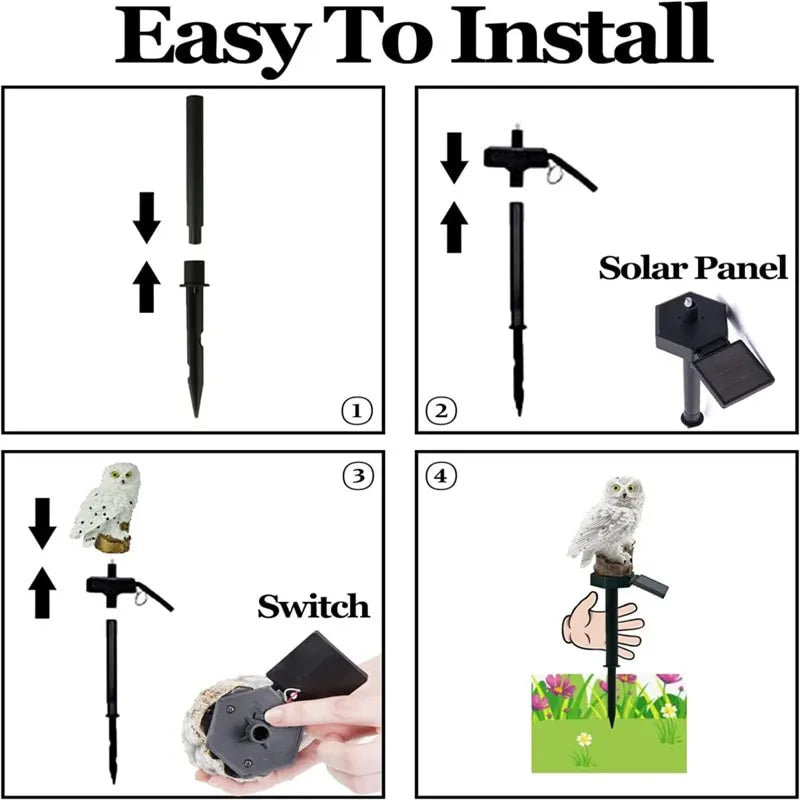 Easy To Install

①

②

Solar Panel

③

Switch

④